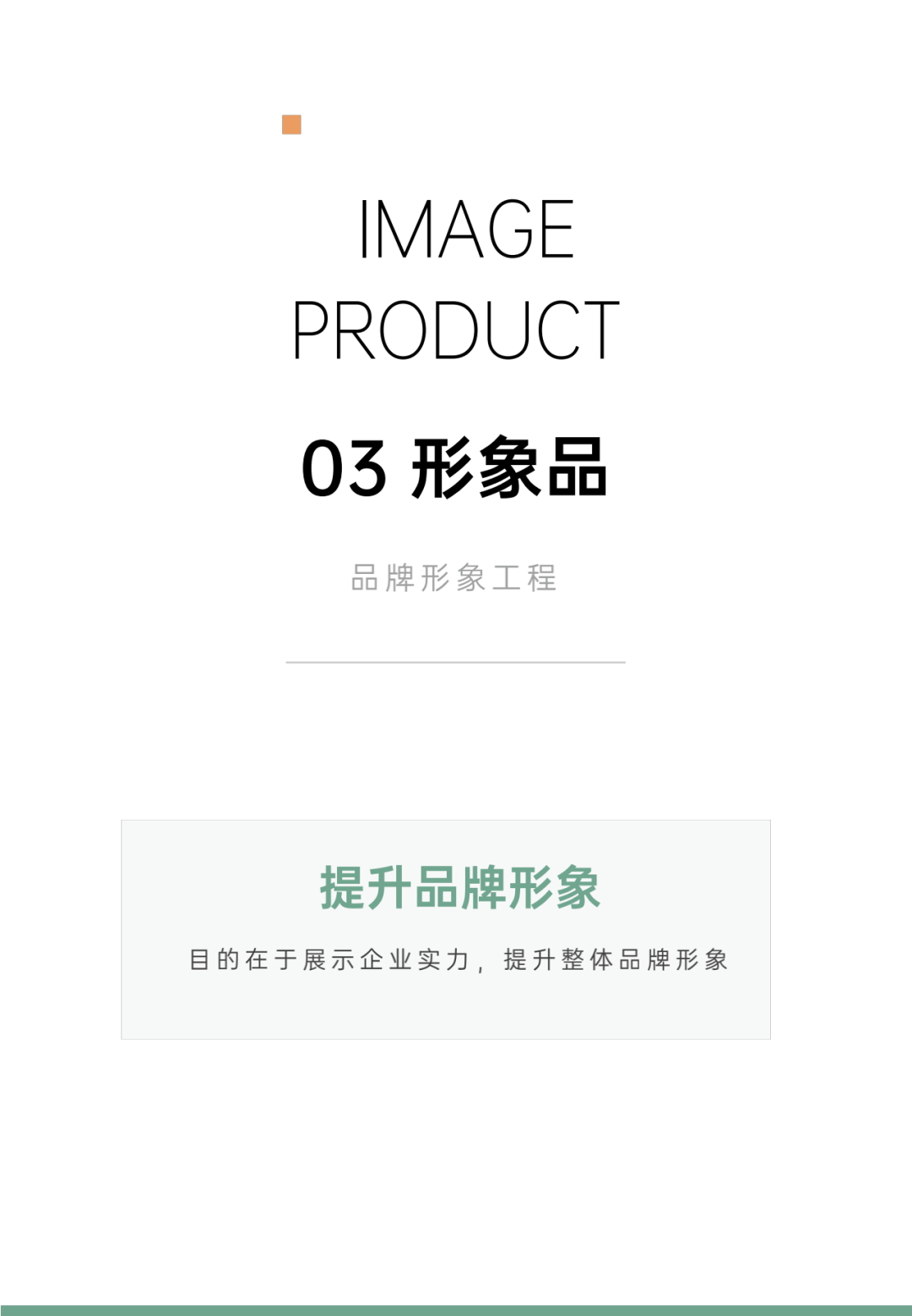 IMAGE
PRODUCT

03 形象品

品牌形象工程

提升品牌形象

目的在于展示企业实力，提升整体品牌形象