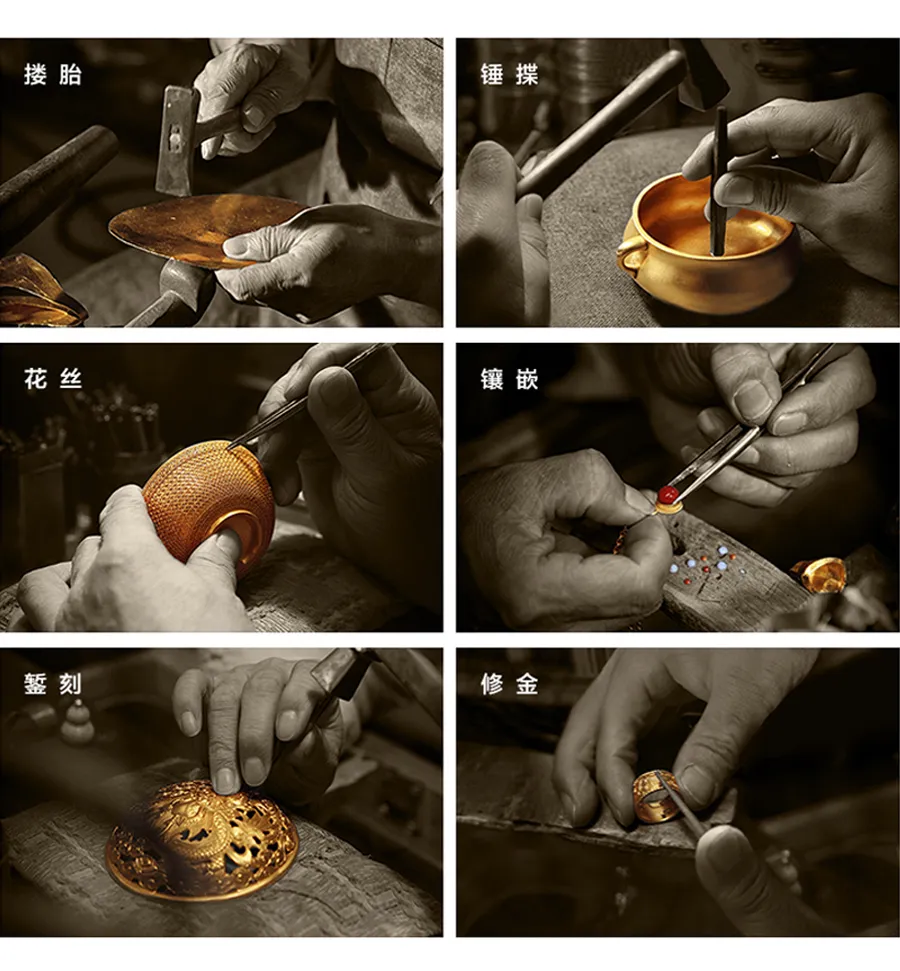 搂胎

锤揲

花丝

镶嵌

錾刻

修金